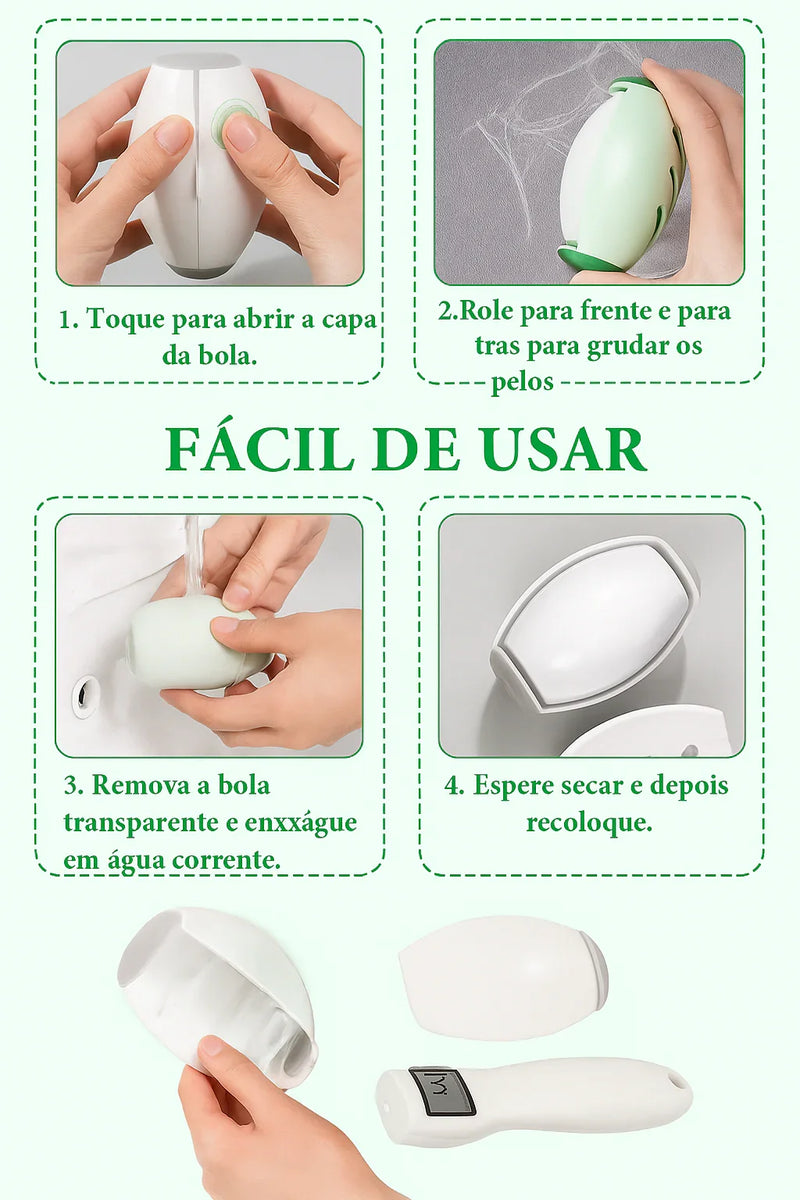 1. Toque para abrir a capa da bola.

2.Role para frente e para tras para grudar os pelos

FÁCIL DE USAR

3. Remova a bola transparente e enxxágue em água corrente.

4. Espere secar e depois recoloque.